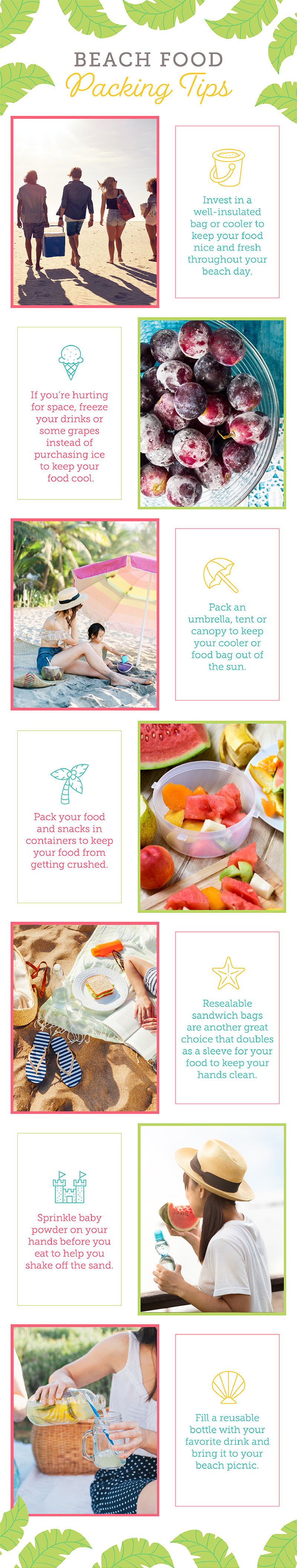 BEACH FOOD
Packing Tips

Invest in a well-insulated bag or cooler to keep your food nice and fresh throughout your beach day.

If you're hurting for space, freeze your drinks or some grapes instead of purchasing ice to keep your food cool.

Pack an umbrella, tent or canopy to keep your cooler or food bag out of the sun.

Pack your food and snacks in containers to keep your food from getting crushed.

Resealable sandwich bags are another great choice that doubles as a sleeve for your food to keep your hands clean.

Sprinkle baby powder on your hands before you eat to help you shake off the sand.

Fill a reusable bottle with your favorite drink and bring it to your beach picnic.