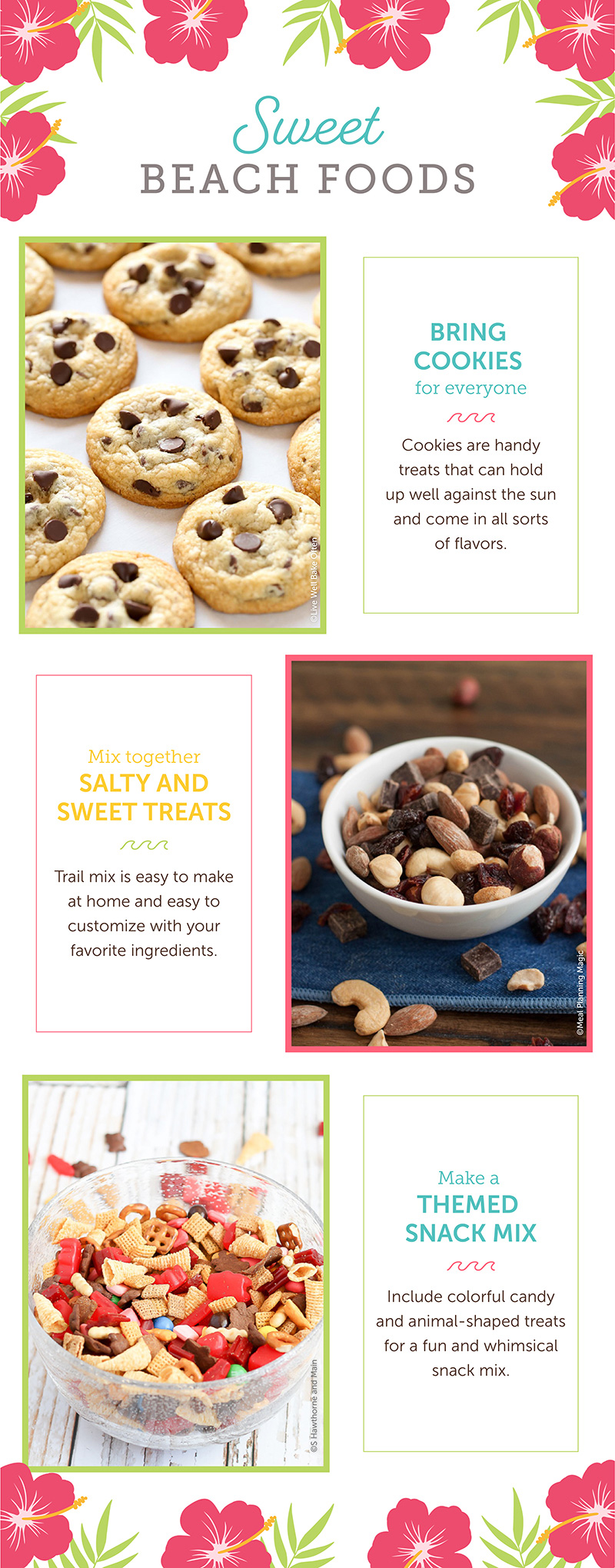 Sweet
BEACH FOODS

©Live Well Bake Often

BRING COOKIES
for everyone

Cookies are handy treats that can hold up well against the sun and come in all sorts of flavors.

Mix together
SALTY AND SWEET TREATS

Trail mix is easy to make at home and easy to customize with your favorite ingredients.

©Meal Planning Magic

©S Hawthorne and Main

Make a
THEMED SNACK MIX

Include colorful candy and animal-shaped treats for a fun and whimsical snack mix.