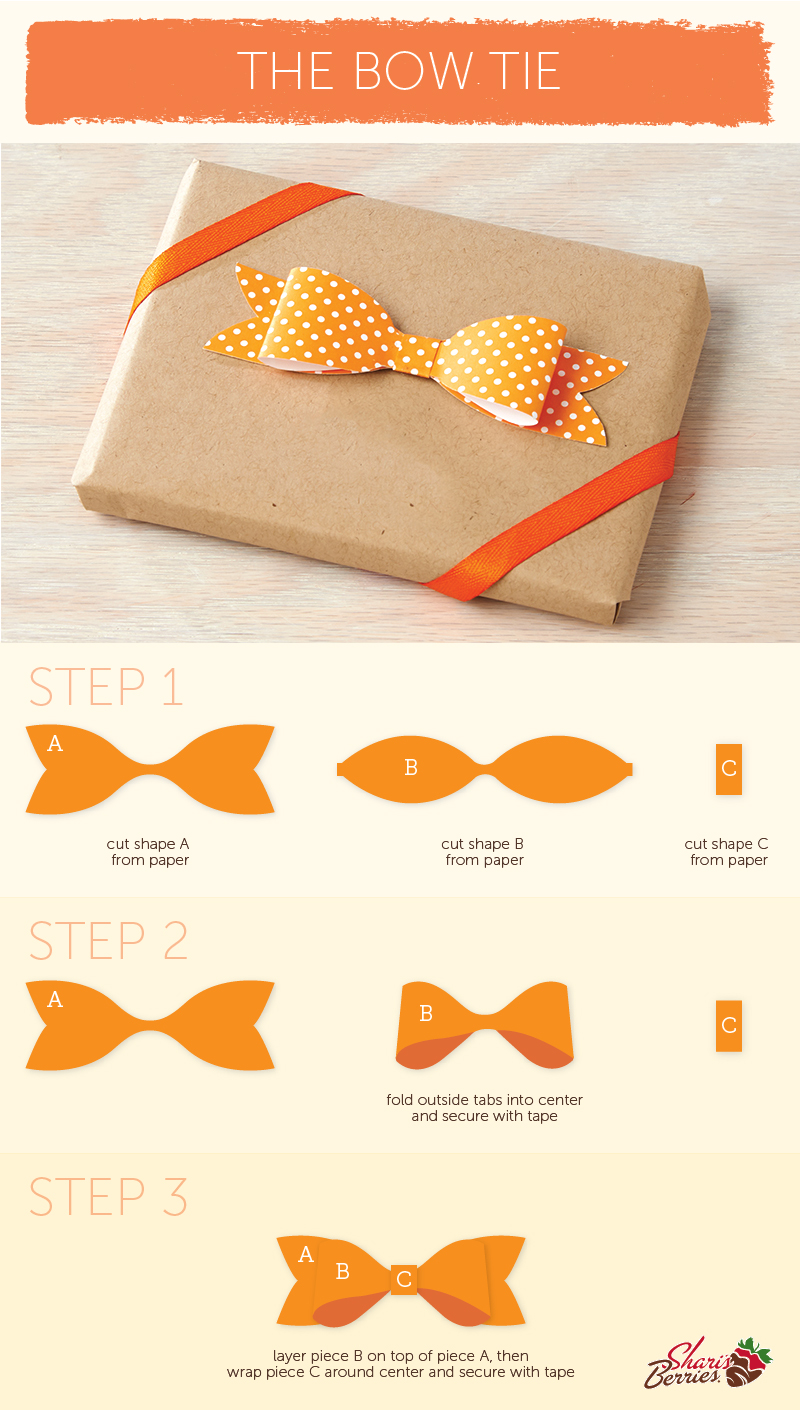 THE BOW TIE

STEP 1

A

cut shape A from paper

B

cut shape B from paper

C

cut shape C from paper

STEP 2

A

B

fold outside tabs into center and secure with tape

C

STEP 3

A B C

layer piece B on top of piece A, then wrap piece C around center and secure with tape

Shari's Berries.